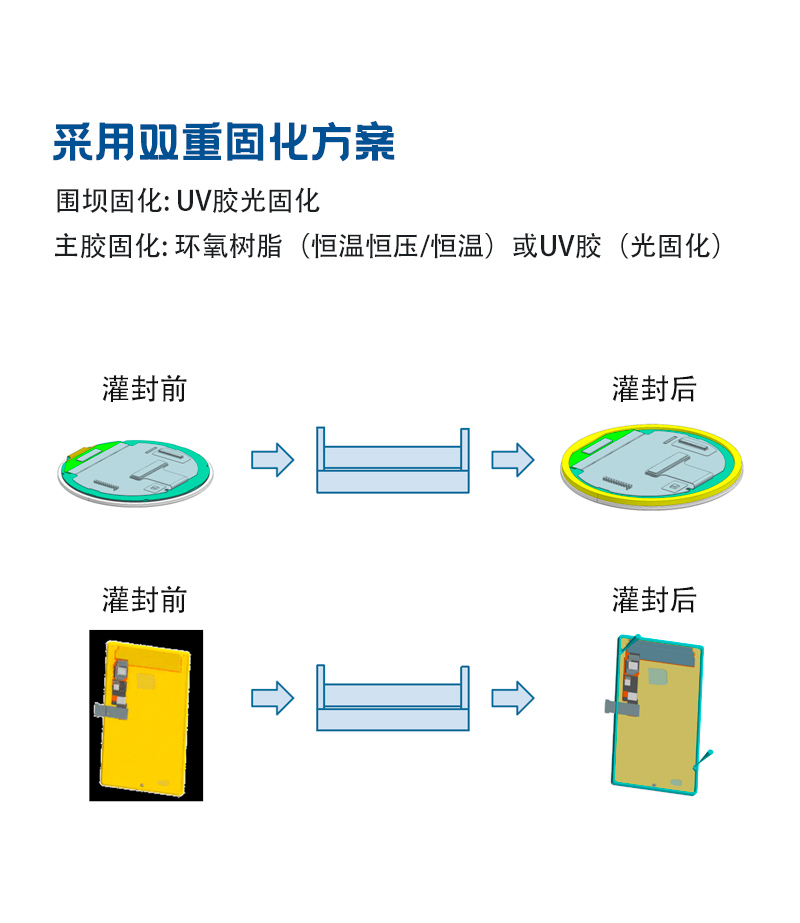 采用双重固化方案

围坝固化: UV胶光固化

主胶固化: 环氧树脂（恒温恒压/恒温）或UV胶（光固化）

灌封前

灌封后

灌封前

灌封后